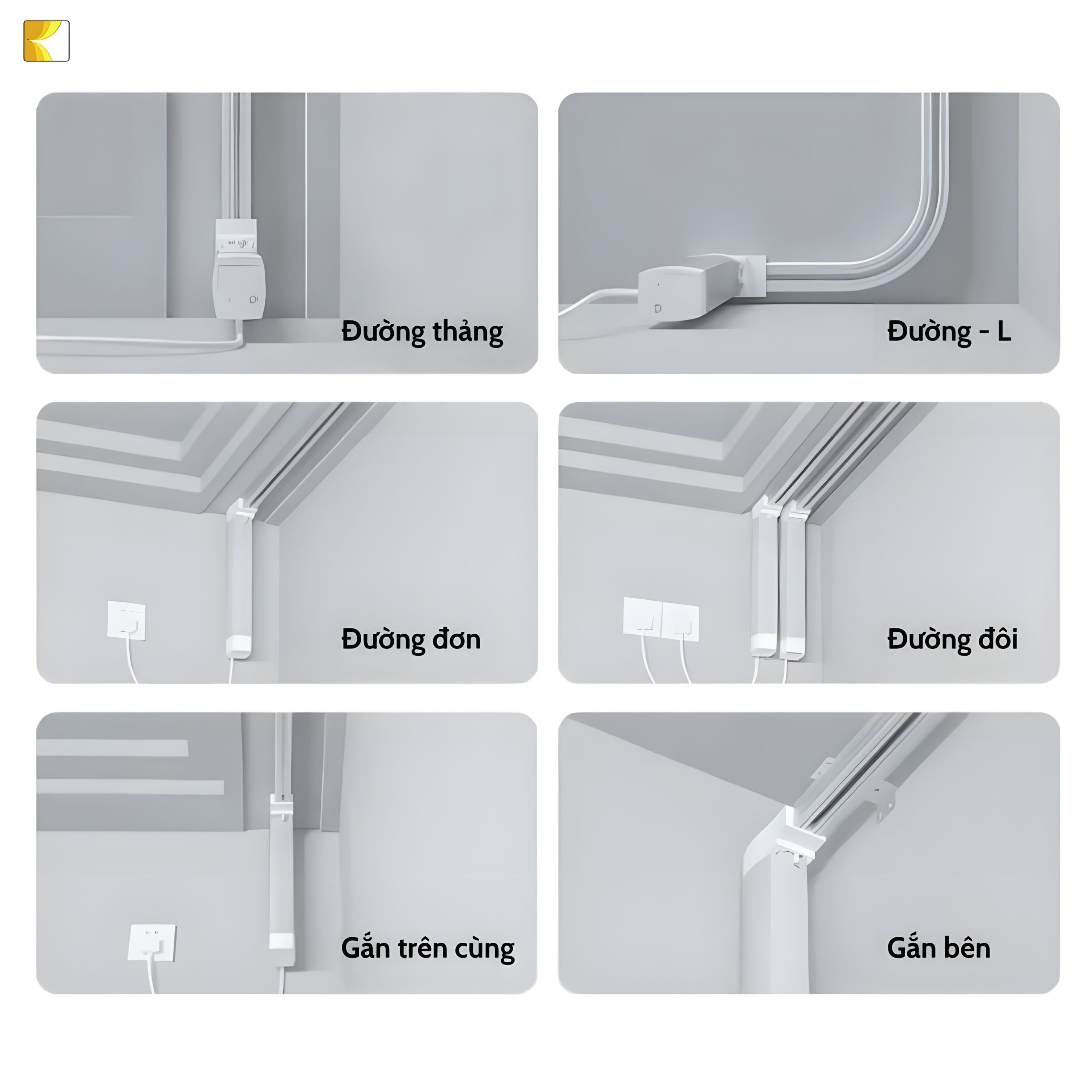 Đường thẳng

Đường - L

Đường đơn

Đường đôi

Gắn trên cùng

Gắn bên